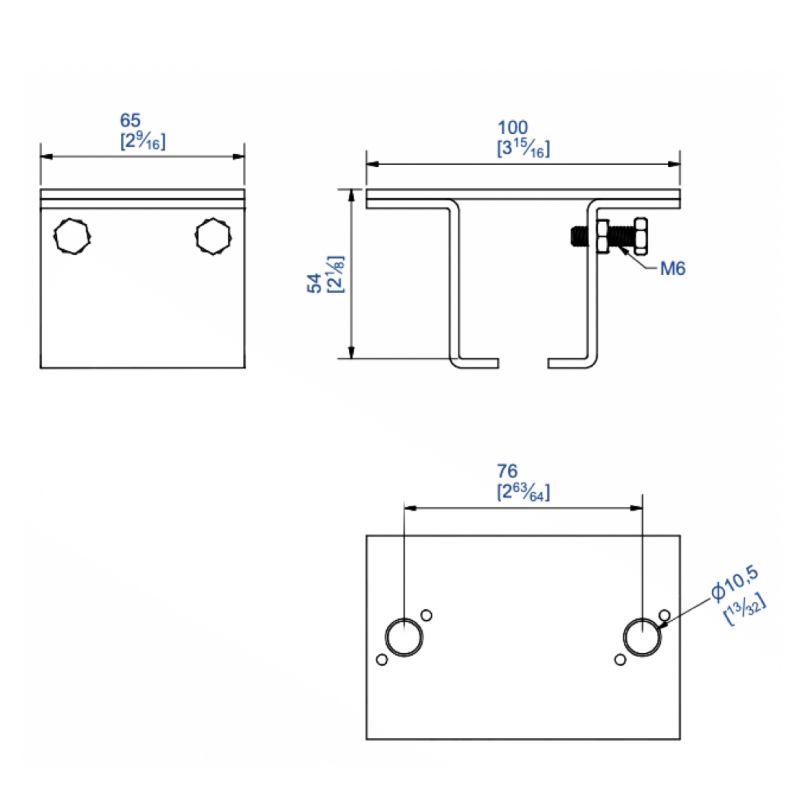 65
[$2\frac{9}{16}$]

100
[$3\frac{15}{16}$]

54
[$2\frac{1}{8}$]

M6

76
[$2\frac{63}{64}$]

Ø10,5
[$\frac{13}{32}$]