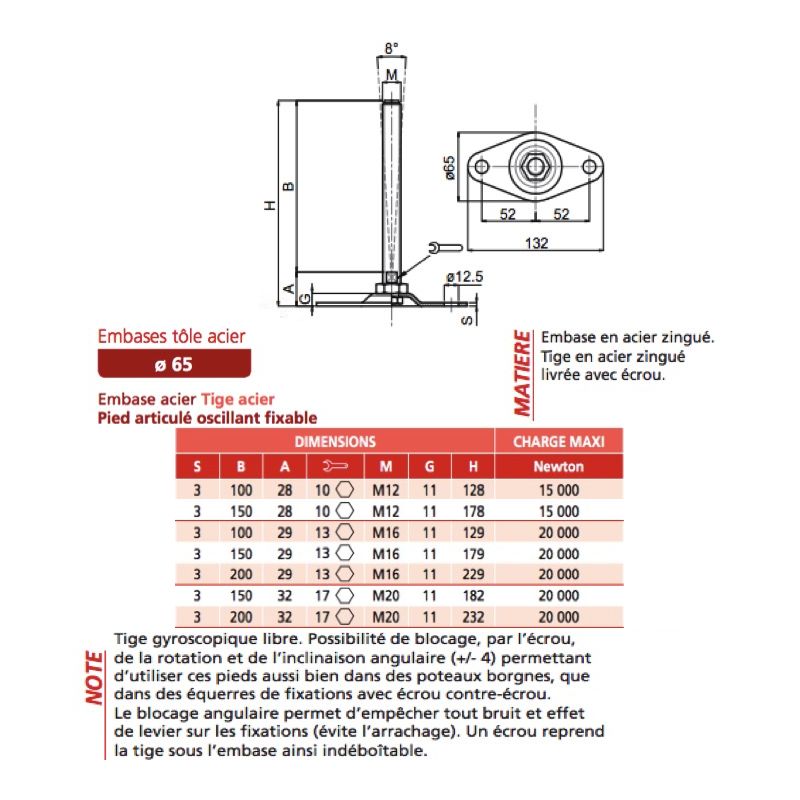 8°

M

H

B

A

G

ø65

52

52

132

ø12.5

S

Embases tôle acier

ø 65

Embase acier Tige acier
Pied articulé oscillant fixable

MATIERE

Embase en acier zingué.
Tige en acier zingué livrée avec écrou.

| DIMENSIONS | | | | | | | CHARGE MAXI |
|---|---|---|---|---|---|---|---|
| S | B | A | | M | G | H | Newton |
| 3 | 100 | 28 | 10 | M12 | 11 | 128 | 15 000 |
| 3 | 150 | 28 | 10 | M12 | 11 | 178 | 15 000 |
| 3 | 100 | 29 | 13 | M16 | 11 | 129 | 20 000 |
| 3 | 150 | 29 | 13 | M16 | 11 | 179 | 20 000 |
| 3 | 200 | 29 | 13 | M16 | 11 | 229 | 20 000 |
| 3 | 150 | 32 | 17 | M20 | 11 | 182 | 20 000 |
| 3 | 200 | 32 | 17 | M20 | 11 | 232 | 20 000 |

NOTE

Tige gyroscopique libre. Possibilité de blocage, par l'écrou, de la rotation et de l'inclinaison angulaire (+/- 4) permettant d'utiliser ces pieds aussi bien dans des poteaux borgnes, que dans des équerres de fixations avec écrou contre-écrou.
Le blocage angulaire permet d'empêcher tout bruit et effet de levier sur les fixations (évite l'arrachage). Un écrou reprend la tige sous l'embase ainsi indéboîtable.